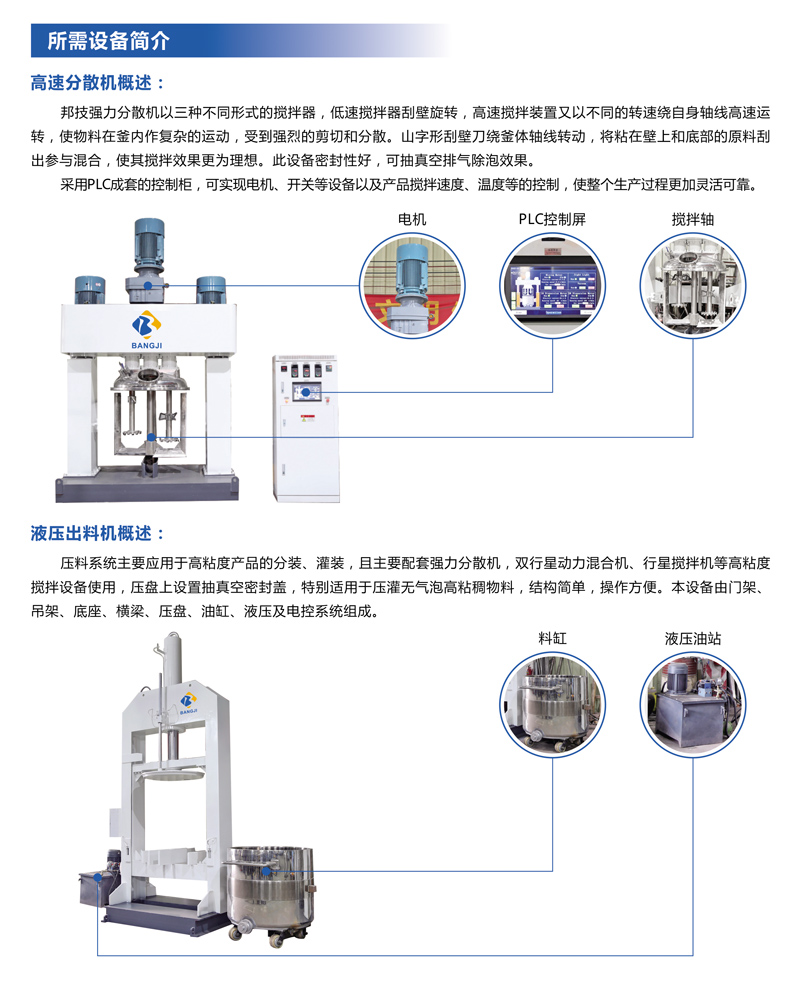 所需设备简介

高速分散机概述：

邦技强力分散机以三种不同形式的搅拌器，低速搅拌器刮壁旋转，高速搅拌装置又以不同的转速绕自身轴线高速运转，使物料在釜内作复杂的运动，受到强烈的剪切和分散。山字形刮壁刀绕釜体轴线转动，将粘在壁上和底部的原料刮出参与混合，使其搅拌效果更为理想。此设备密封性好，可抽真空排气除泡效果。

采用PLC成套的控制柜，可实现电机、开关等设备以及产品搅拌速度、温度等的控制，使整个生产过程更加灵活可靠。

电机

PLC控制屏

搅拌轴

BANGJI

液压出料机概述：

压料系统主要应用于高粘度产品的分装、灌装，且主要配套强力分散机，双行星动力混合机、行星搅拌机等高粘度搅拌设备使用，压盘上设置抽真空密封盖，特别适用于压灌无气泡高粘稠物料，结构简单，操作方便。本设备由门架、吊架、底座、横梁、压盘、油缸、液压及电控系统组成。

料缸

液压油站

BANGJI